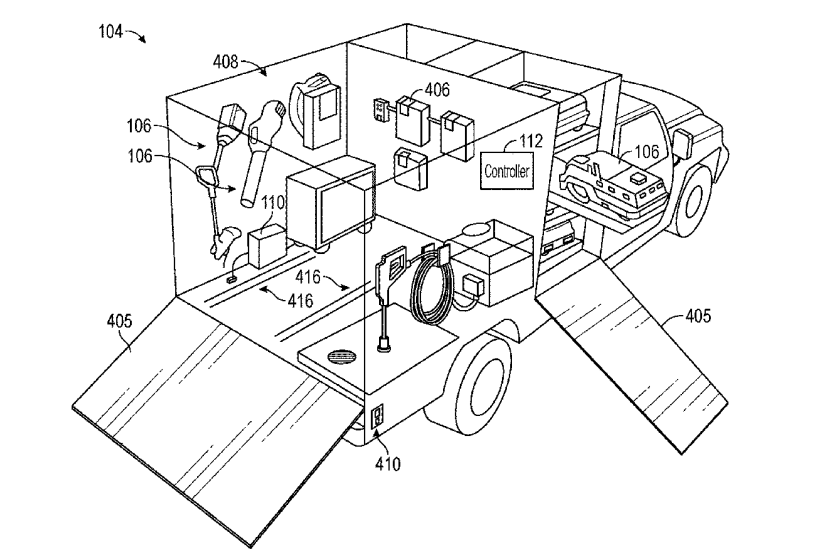 104
408
406
106
106
112
Controller
106
110
416
416
405
405
410