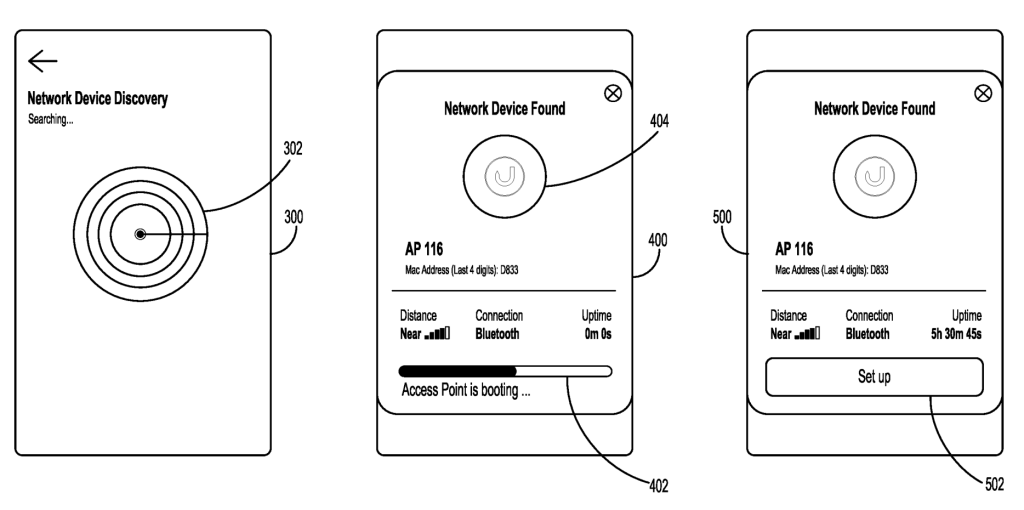 Network Device Discovery
Searching...

302

300

Network Device Found

404

AP 116
Mac Address (Last 4 digits): D833

400

Distance
Near

Connection
Bluetooth

Uptime
0m 0s

Access Point is booting ...

402

Network Device Found

500

AP 116
Mac Address (Last 4 digits): D833

Distance
Near

Connection
Bluetooth

Uptime
5h 30m 45s

Set up

502